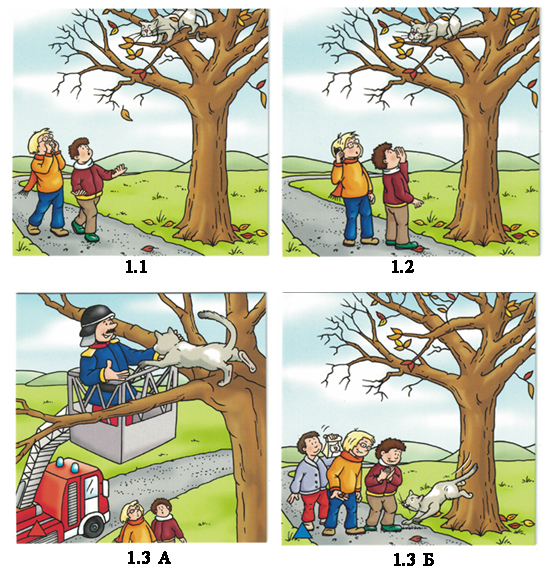 1.1

1.2

1.3 А

1.3 Б