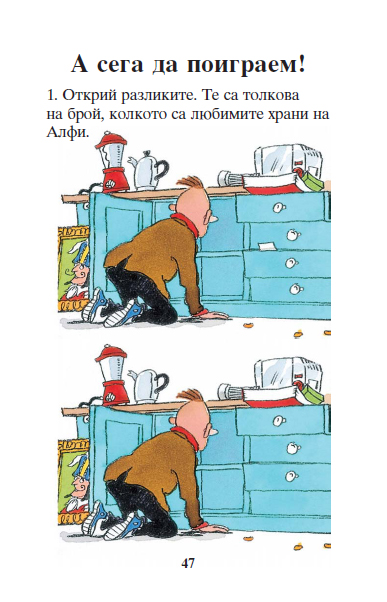 А сега да поиграем!

1. Открий разликите. Те са толкова на брой, колкото са любимите храни на Алфи.

47