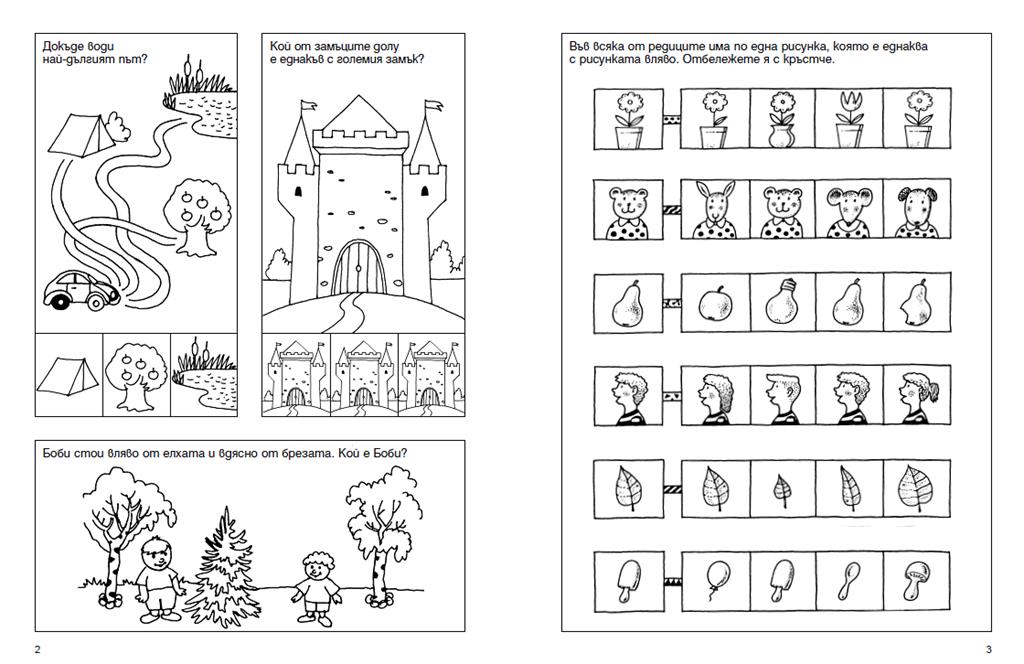 Докъде води най-дългият път?

Кой от замъците долу е еднакъв с големия замък?

Боби стои вляво от елхата и вдясно от брезата. Кой е Боби?

2

Във всяка от редиците има по една рисунка, която е еднаква с рисунката вляво. Отбележете я с кръстче.

3