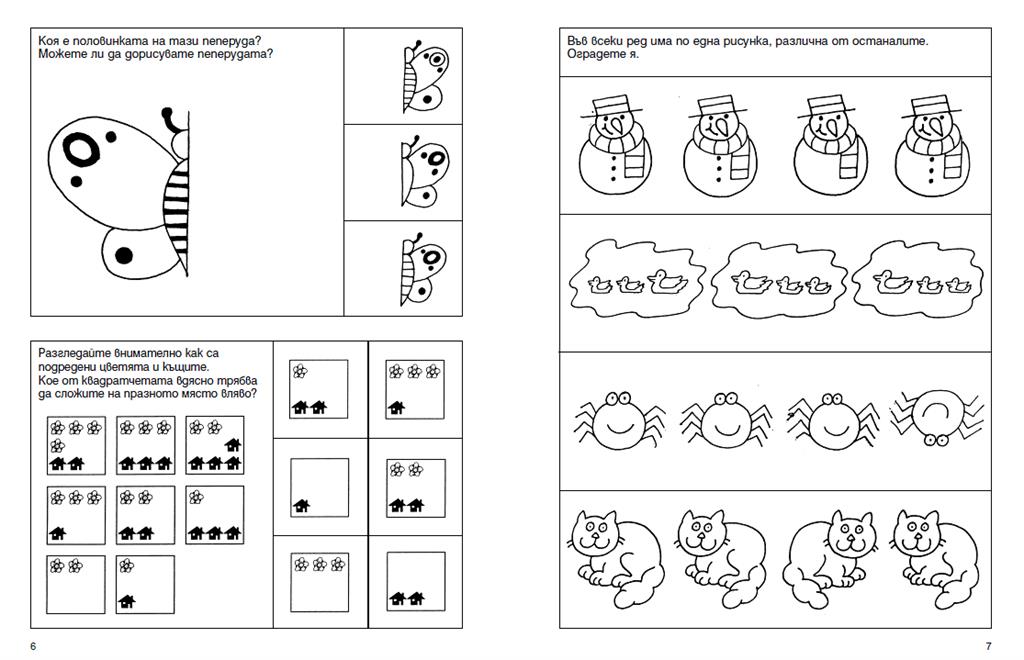 Коя е половинката на тази пеперуда?
Можете ли да дорисувате пеперудата?

Разгледайте внимателно как са подредени цветята и къщите. Кое от квадратчетата вдясно трябва да сложите на празното място вляво?

6

Във всеки ред има по една рисунка, различна от останалите. Оградете я.

7