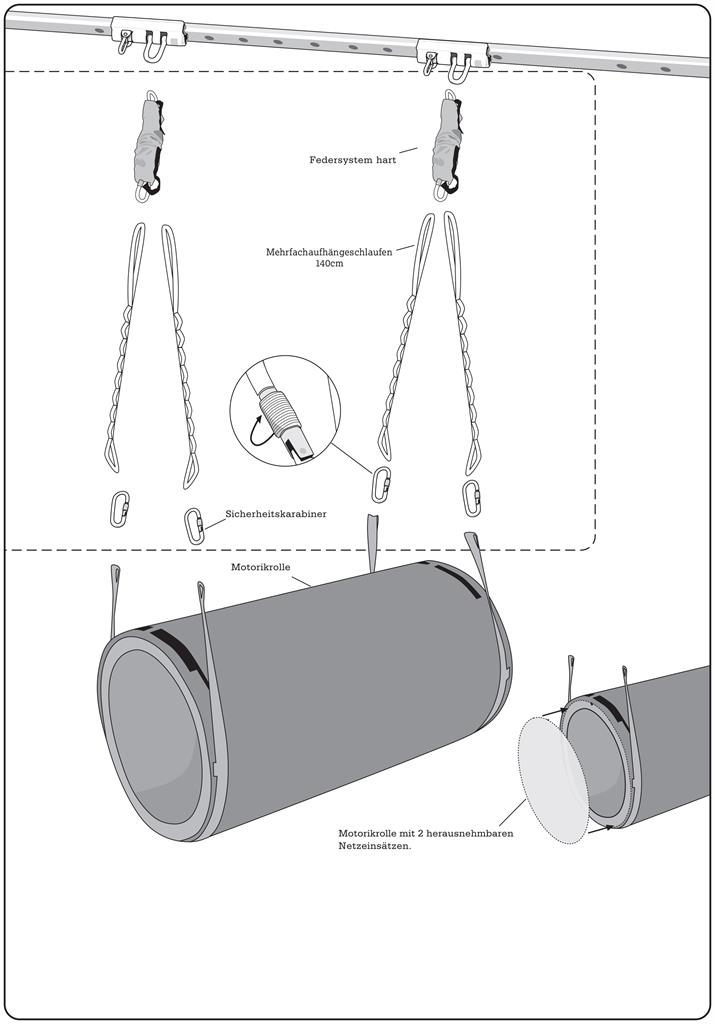 Federsystem hart

Mehrfachaufhängeschlaufen
140cm

Sicherheitskarabiner

Motorikrolle

Motorikrolle mit 2 herausnehmbaren Netzeinsätzen.