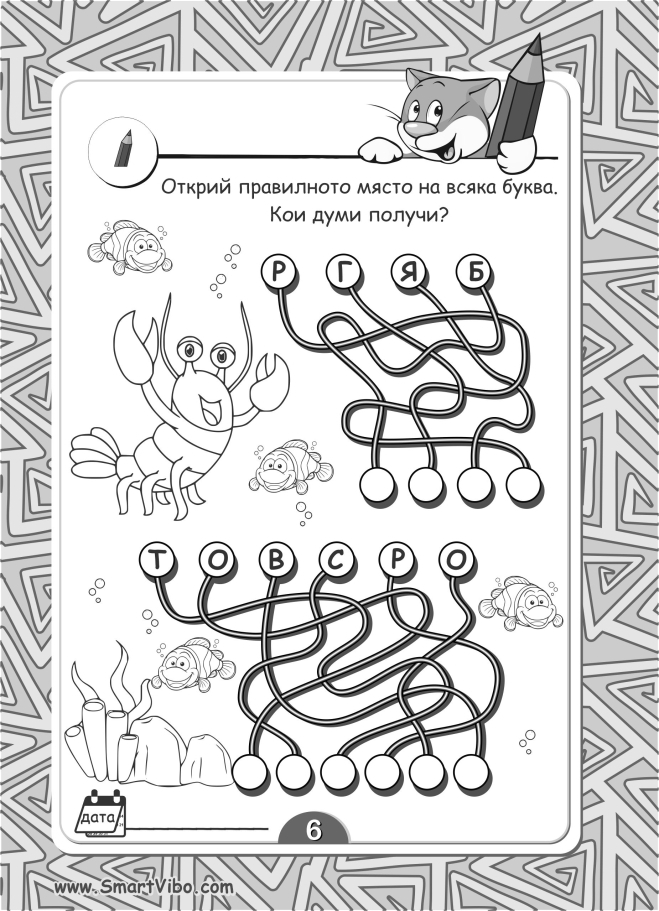 Открий правилното място на всяка буква.
Кои думи получи?

Р Г Я Б

Т О В С Р О

дата

6

www.SmartVibo.com