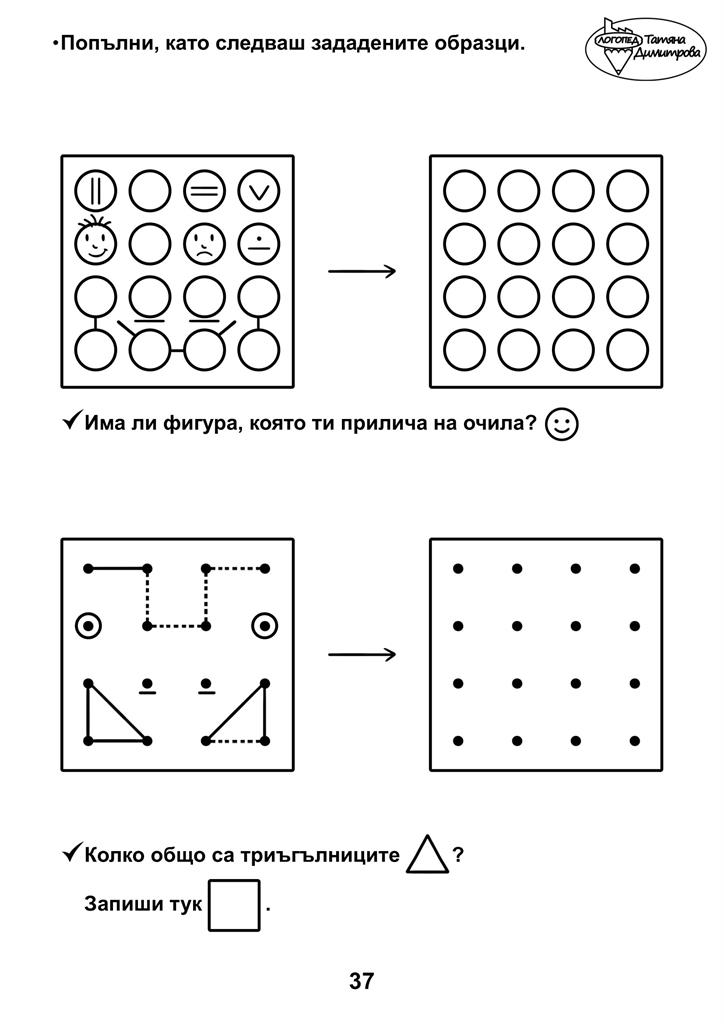 •Попълни, като следваш зададените образци.

ЛОГОПЕД Татяна Димитрова

✓Има ли фигура, която ти прилича на очила?

✓Колко общо са триъгълниците ?

Запиши тук .

37