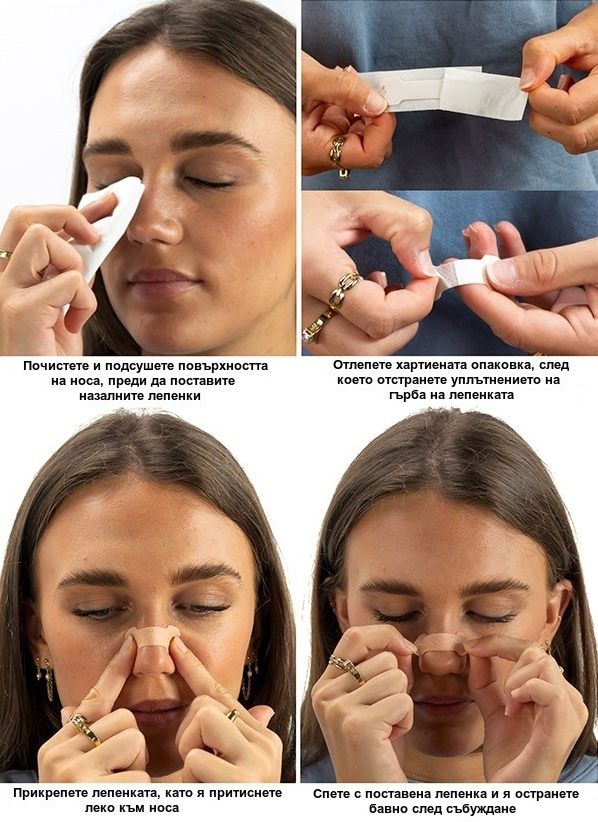 Почистете и подсушете повърхността на носа, преди да поставите назалните лепенки

Отлепете хартиената опаковка, след което отстранете уплътнението на гърба на лепенката

Прикрепете лепенката, като я притиснете леко към носа

Спете с поставена лепенка и я остранете бавно след събуждане