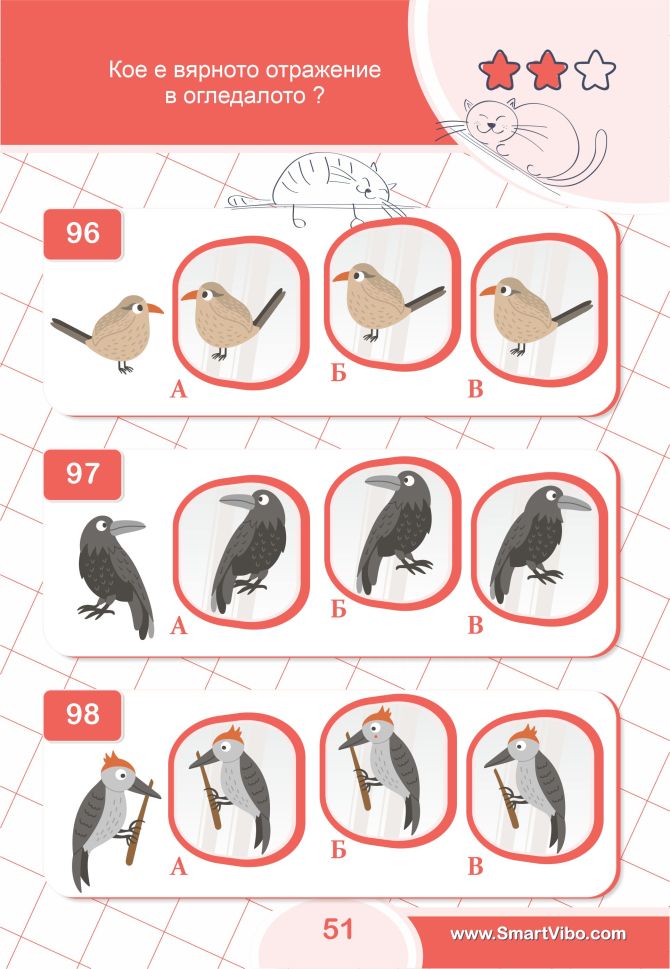 Кое е вярното отражение в огледалото ?

96

А Б В

97

А Б В

98

А Б В

51

www.SmartVibo.com